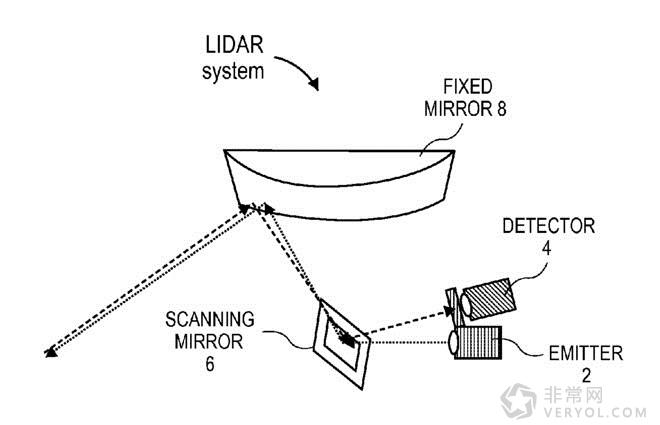 LIDAR system

FIXED MIRROR 8

DETECTOR 4

SCANNING MIRROR 6

EMITTER 2

非常网
VERYOL.COM